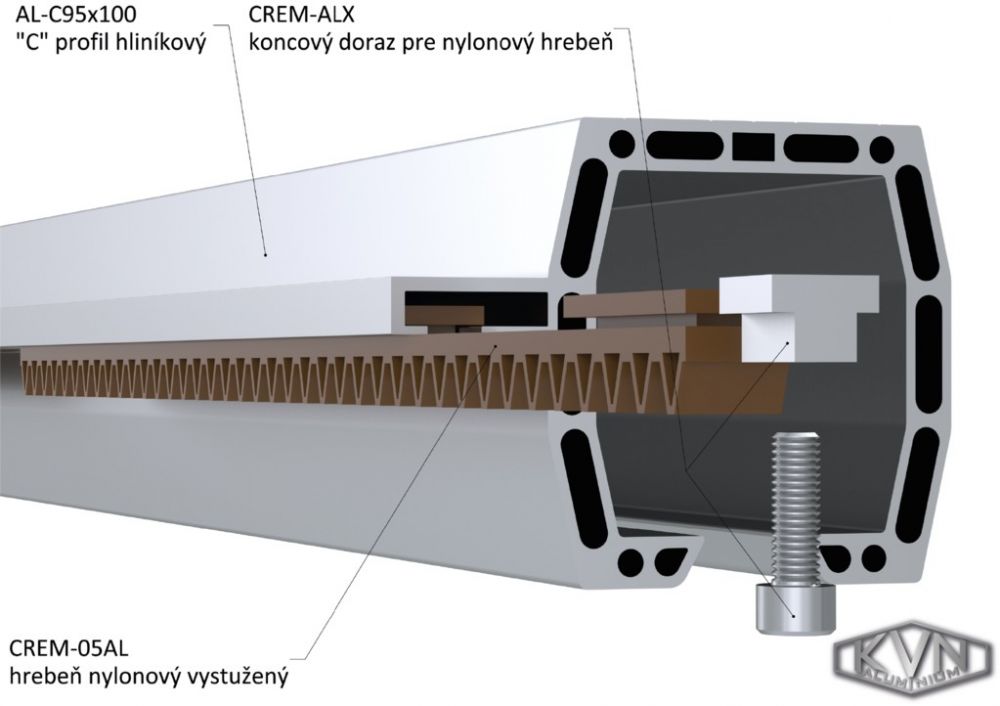 AL-C95x100
"C" profil hliníkový

CREM-ALX
koncový doraz pre nylonový hrebeň

CREM-05AL
hrebeň nylonový vystužený

KVN
ALUMINIUM